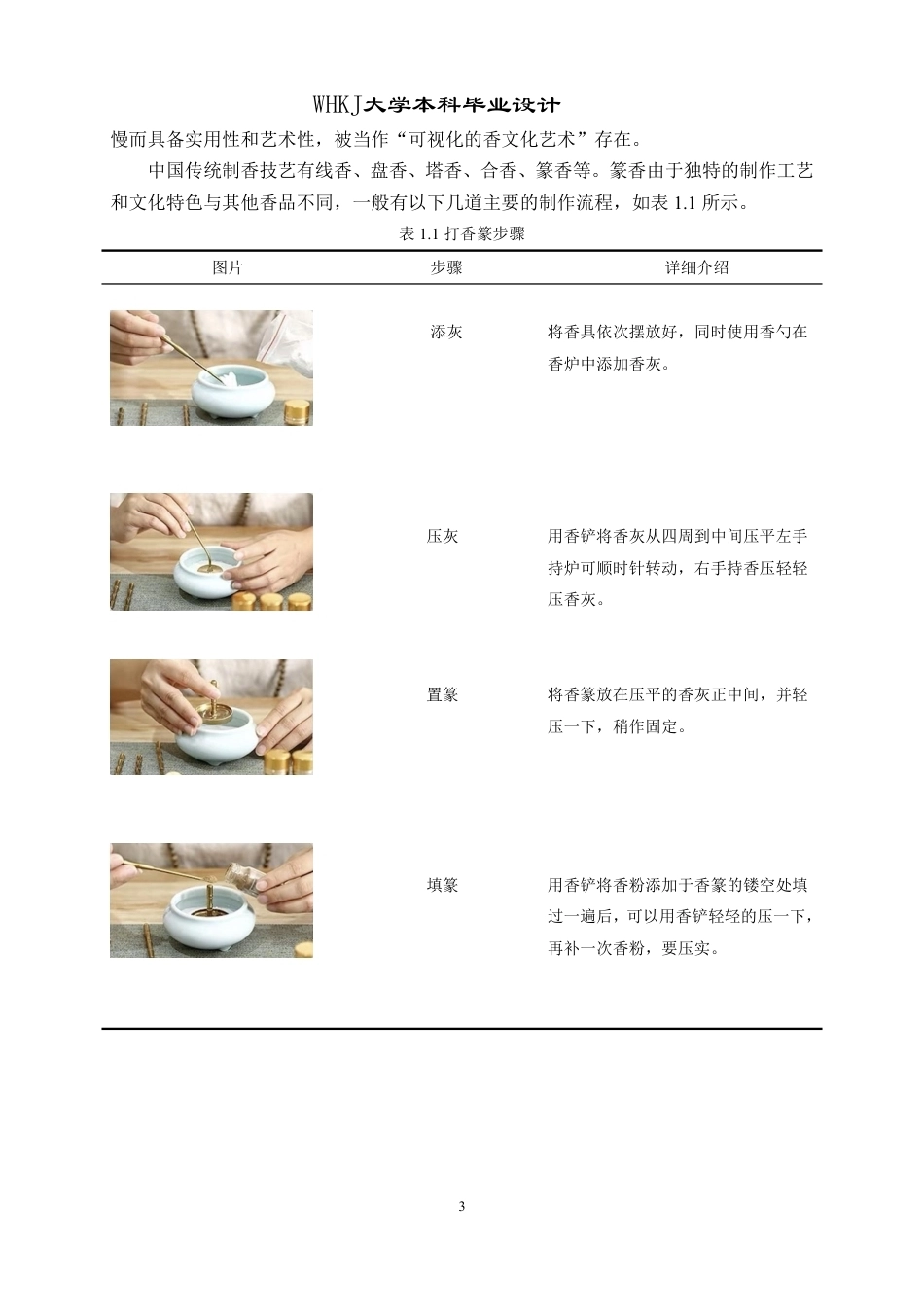 WHKJ大学本科毕业设计

慢而具备实用性和艺术性，被当作“可视化的香文化艺术”存在。

中国传统制香技艺有线香、盘香、塔香、合香、篆香等。篆香由于独特的制作工艺和文化特色与其他香品不同，一般有以下几道主要的制作流程，如表 1.1 所示。

表 1.1 打香篆步骤

| 图片 | 步骤 | 详细介绍 |
|---|---|---|
| | 添灰 | 将香具依次摆放好，同时使用香勺在香炉中添加香灰。 |
| | 压灰 | 用香铲将香灰从四周到中间压平左手持炉可顺时针转动，右手持香压轻轻压香灰。 |
| | 置篆 | 将香篆放在压平的香灰正中间，并轻压一下，稍作固定。 |
| | 填篆 | 用香铲将香粉添加于香篆的镂空处填过一遍后，可以用香铲轻轻的压一下，再补一次香粉，要压实。 |

3