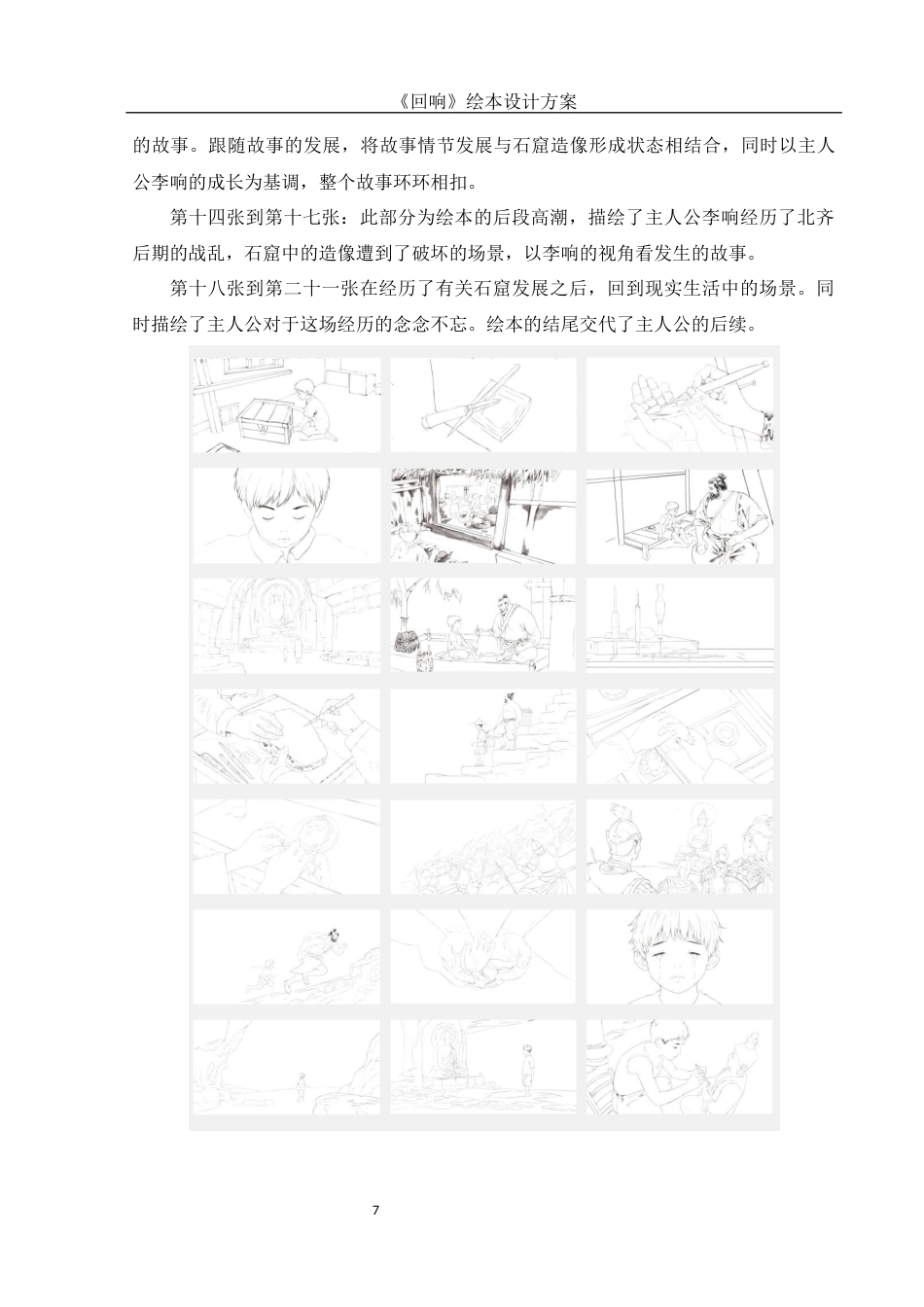 《回响》绘本设计方案

的故事。跟随故事的发展，将故事情节发展与石窟造像形成状态相结合，同时以主人公李响的成长为基调，整个故事环环相扣。

第十四张到第十七张：此部分为绘本的后段高潮，描绘了主人公李响经历了北齐后期的战乱，石窟中的造像遭到了破坏的场景，以李响的视角看发生的故事。

第十八张到第二十一张在经历了有关石窟发展之后，回到现实生活中的场景。同时描绘了主人公对于这场经历的念念不忘。绘本的结尾交代了主人公的后续。

7