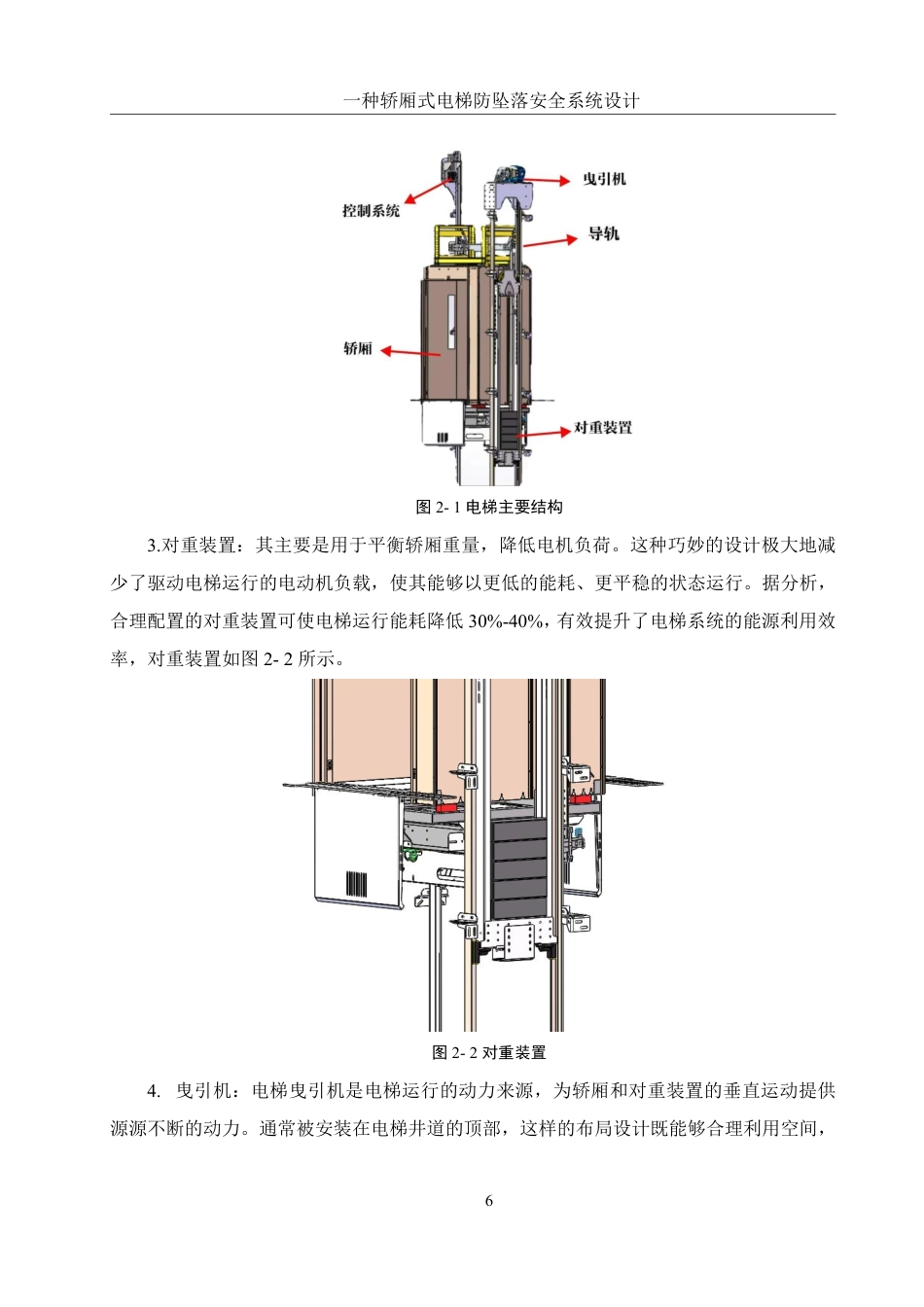 一种轿厢式电梯防坠落安全系统设计

控制系统
曳引机
导轨
轿厢
对重装置

图 2- 1 电梯主要结构

3.对重装置：其主要是用于平衡轿厢重量，降低电机负荷。这种巧妙的设计极大地减少了驱动电梯运行的电动机负载，使其能够以更低的能耗、更平稳的状态运行。据分析，合理配置的对重装置可使电梯运行能耗降低 30%-40%，有效提升了电梯系统的能源利用效率，对重装置如图 2- 2 所示。

图 2- 2 对重装置

4. 曳引机：电梯曳引机是电梯运行的动力来源，为轿厢和对重装置的垂直运动提供源源不断的动力。通常被安装在电梯井道的顶部，这样的布局设计既能够合理利用空间，

6