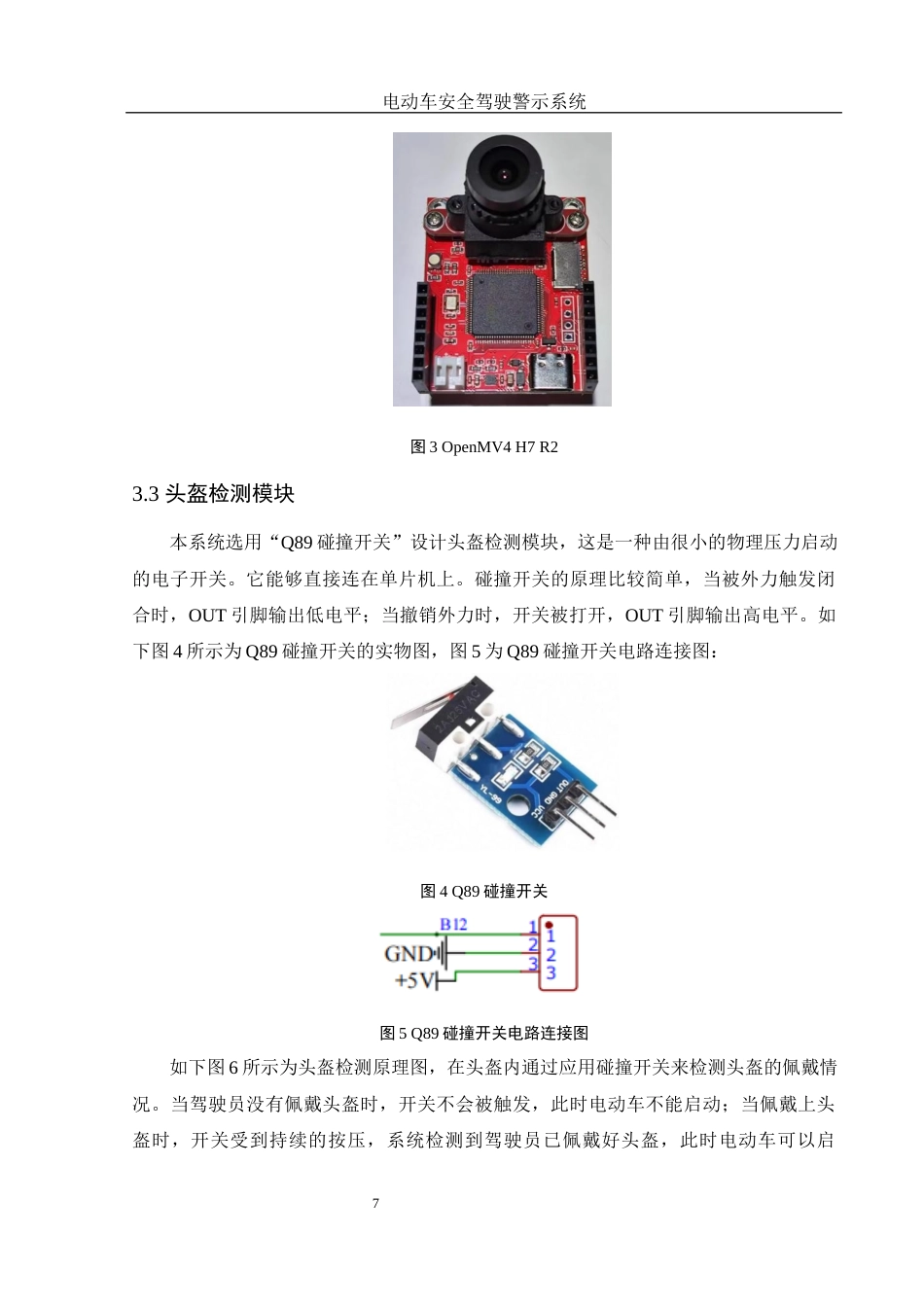 电动车安全驾驶警示系统

图 3 OpenMV4 H7 R2

3.3 头盔检测模块

本系统选用“Q89 碰撞开关”设计头盔检测模块，这是一种由很小的物理压力启动的电子开关。它能够直接连在单片机上。碰撞开关的原理比较简单，当被外力触发闭合时，OUT 引脚输出低电平；当撤销外力时，开关被打开，OUT 引脚输出高电平。如下图 4 所示为 Q89 碰撞开关的实物图，图 5 为 Q89 碰撞开关电路连接图：

YL-99 OUT GND VCC

图 4 Q89 碰撞开关

B12
GND
+5V
1 2 3
1 2 3

图 5 Q89 碰撞开关电路连接图

如下图 6 所示为头盔检测原理图，在头盔内通过应用碰撞开关来检测头盔的佩戴情况。当驾驶员没有佩戴头盔时，开关不会被触发，此时电动车不能启动；当佩戴上头盔时，开关受到持续的按压，系统检测到驾驶员已佩戴好头盔，此时电动车可以启

7