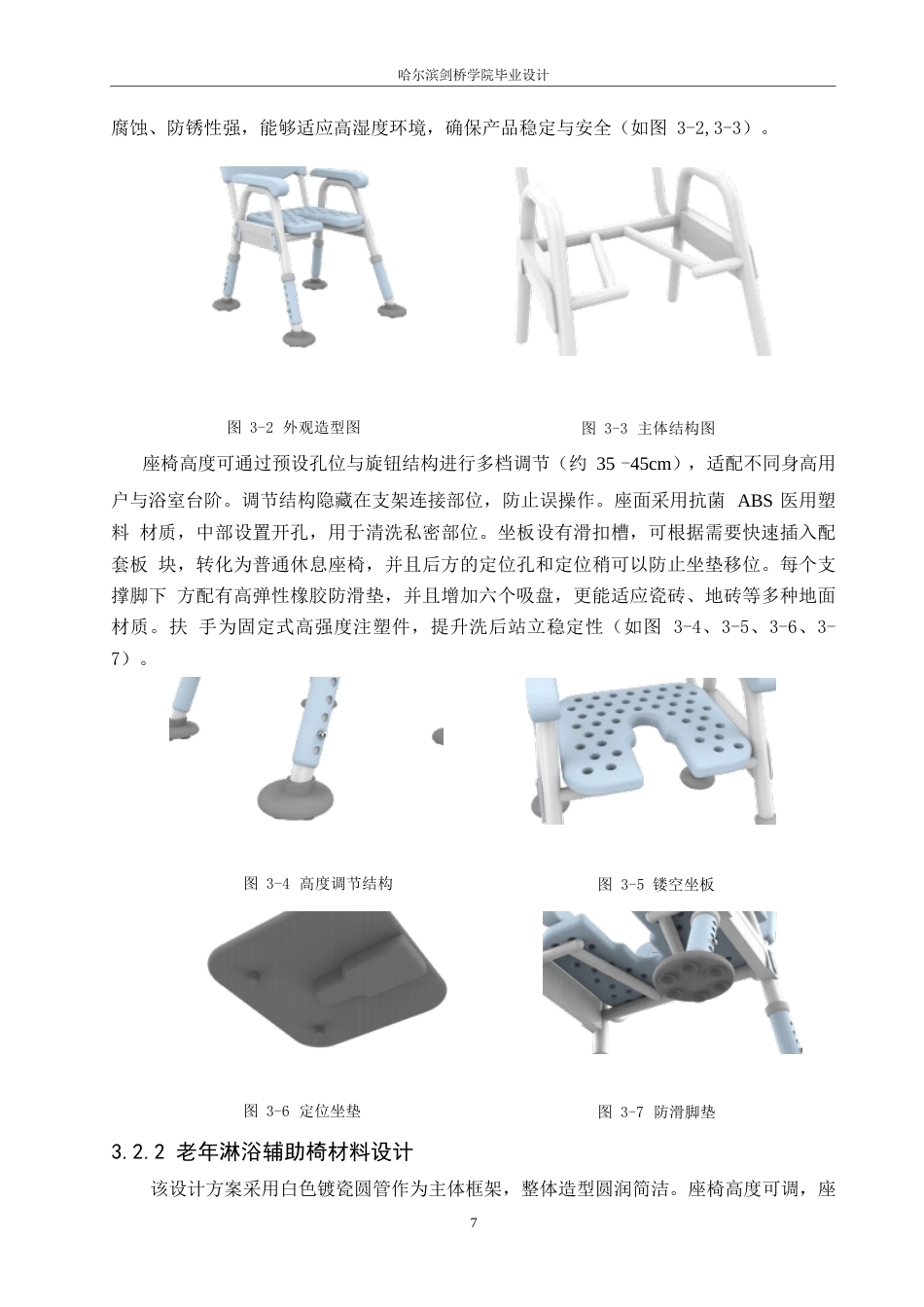 哈尔滨剑桥学院毕业设计

腐蚀、防锈性强，能够适应高湿度环境，确保产品稳定与安全（如图 3-2,3-3）。

图 3-2 外观造型图

图 3-3 主体结构图

座椅高度可通过预设孔位与旋钮结构进行多档调节（约 35 -45cm），适配不同身高用户与浴室台阶。调节结构隐藏在支架连接部位，防止误操作。座面采用抗菌 ABS 医用塑料 材质，中部设置开孔，用于清洗私密部位。坐板设有滑扣槽，可根据需要快速插入配套板 块，转化为普通休息座椅，并且后方的定位孔和定位稍可以防止坐垫移位。每个支撑脚下 方配有高弹性橡胶防滑垫，并且增加六个吸盘，更能适应瓷砖、地砖等多种地面材质。扶 手为固定式高强度注塑件，提升洗后站立稳定性（如图 3-4、3-5、3-6、3-7）。

图 3-4 高度调节结构

图 3-5 镂空坐板

图 3-6 定位坐垫

图 3-7 防滑脚垫

3.2.2 老年淋浴辅助椅材料设计

该设计方案采用白色镀瓷圆管作为主体框架，整体造型圆润简洁。座椅高度可调，座

7