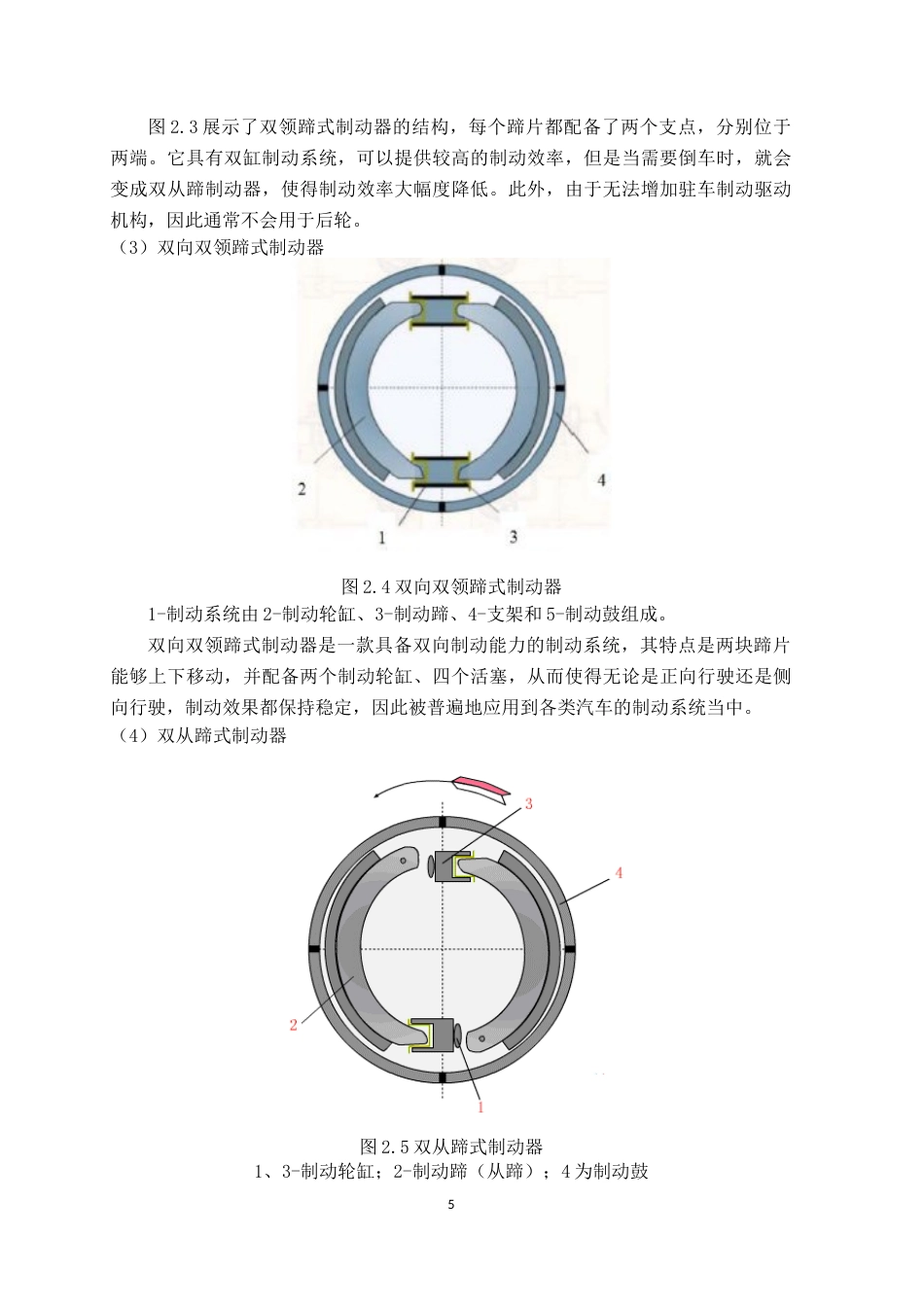 图 2.3 展示了双领蹄式制动器的结构，每个蹄片都配备了两个支点，分别位于两端。它具有双缸制动系统，可以提供较高的制动效率，但是当需要倒车时，就会变成双从蹄制动器，使得制动效率大幅度降低。此外，由于无法增加驻车制动驱动机构，因此通常不会用于后轮。

（3）双向双领蹄式制动器

2

4

1

3

图 2.4 双向双领蹄式制动器

1-制动系统由 2-制动轮缸、3-制动蹄、4-支架和 5-制动鼓组成。

双向双领蹄式制动器是一款具备双向制动能力的制动系统，其特点是两块蹄片能够上下移动，并配备两个制动轮缸、四个活塞，从而使得无论是正向行驶还是侧向行驶，制动效果都保持稳定，因此被普遍地应用到各类汽车的制动系统当中。

（4）双从蹄式制动器

3

4

2

1

图 2.5 双从蹄式制动器

1、3-制动轮缸；2-制动蹄（从蹄）；4 为制动鼓

5