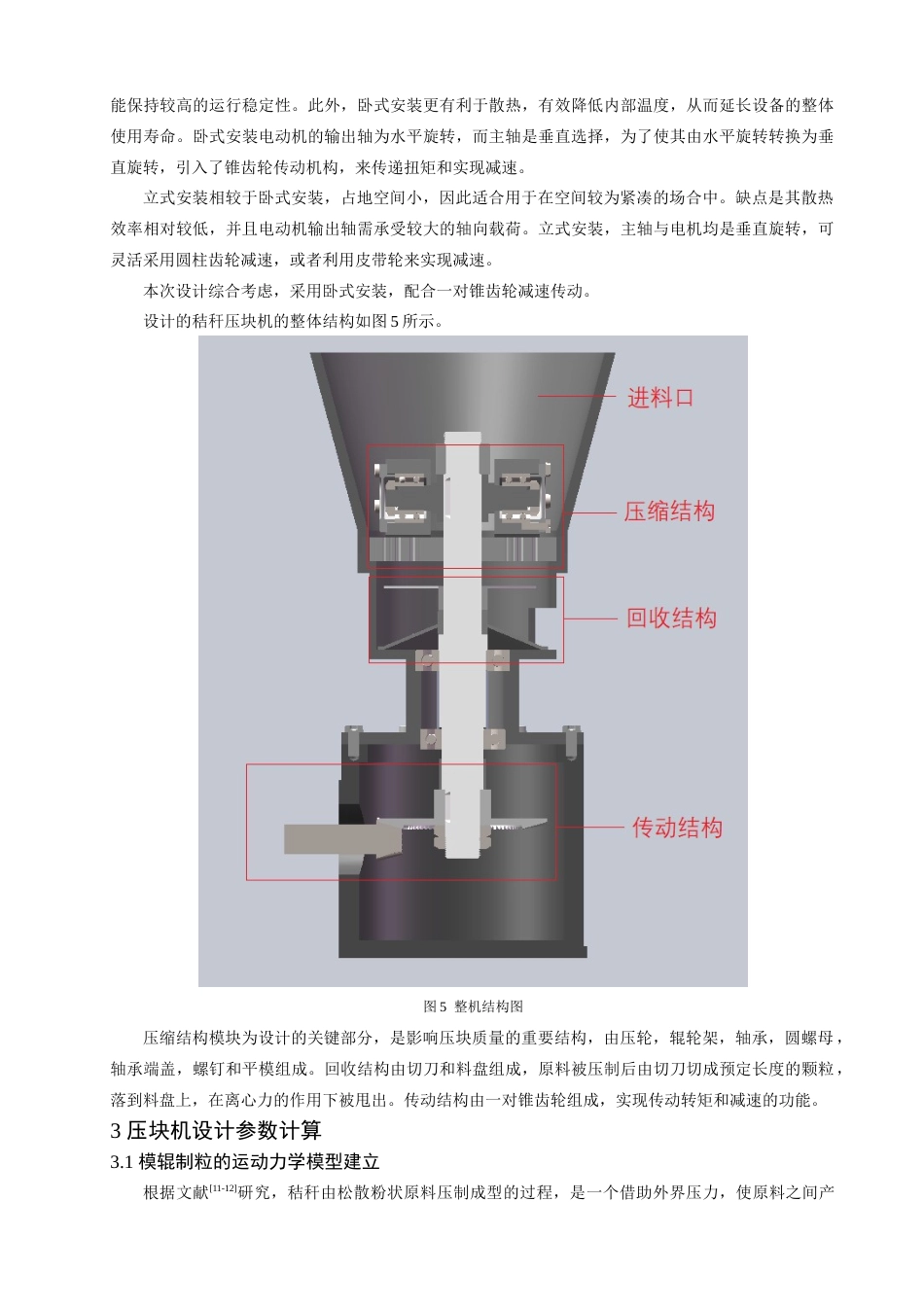 能保持较高的运行稳定性。此外，卧式安装更有利于散热，有效降低内部温度，从而延长设备的整体使用寿命。卧式安装电动机的输出轴为水平旋转，而主轴是垂直选择，为了使其由水平旋转转换为垂直旋转，引入了锥齿轮传动机构，来传递扭矩和实现减速。

立式安装相较于卧式安装，占地空间小，因此适合用于在空间较为紧凑的场合中。缺点是其散热效率相对较低，并且电动机输出轴需承受较大的轴向载荷。立式安装，主轴与电机均是垂直旋转，可灵活采用圆柱齿轮减速，或者利用皮带轮来实现减速。

本次设计综合考虑，采用卧式安装，配合一对锥齿轮减速传动。

设计的秸秆压块机的整体结构如图 5 所示。

进料口

压缩结构

回收结构

传动结构

图 5 整机结构图

压缩结构模块为设计的关键部分，是影响压块质量的重要结构，由压轮，辊轮架，轴承，圆螺母，轴承端盖，螺钉和平模组成。回收结构由切刀和料盘组成，原料被压制后由切刀切成预定长度的颗粒，落到料盘上，在离心力的作用下被甩出。传动结构由一对锥齿轮组成，实现传动转矩和减速的功能。

3 压块机设计参数计算

3.1 模辊制粒的运动力学模型建立

根据文献$^{[11-12]}$研究，秸秆由松散粉状原料压制成型的过程，是一个借助外界压力，使原料之间产