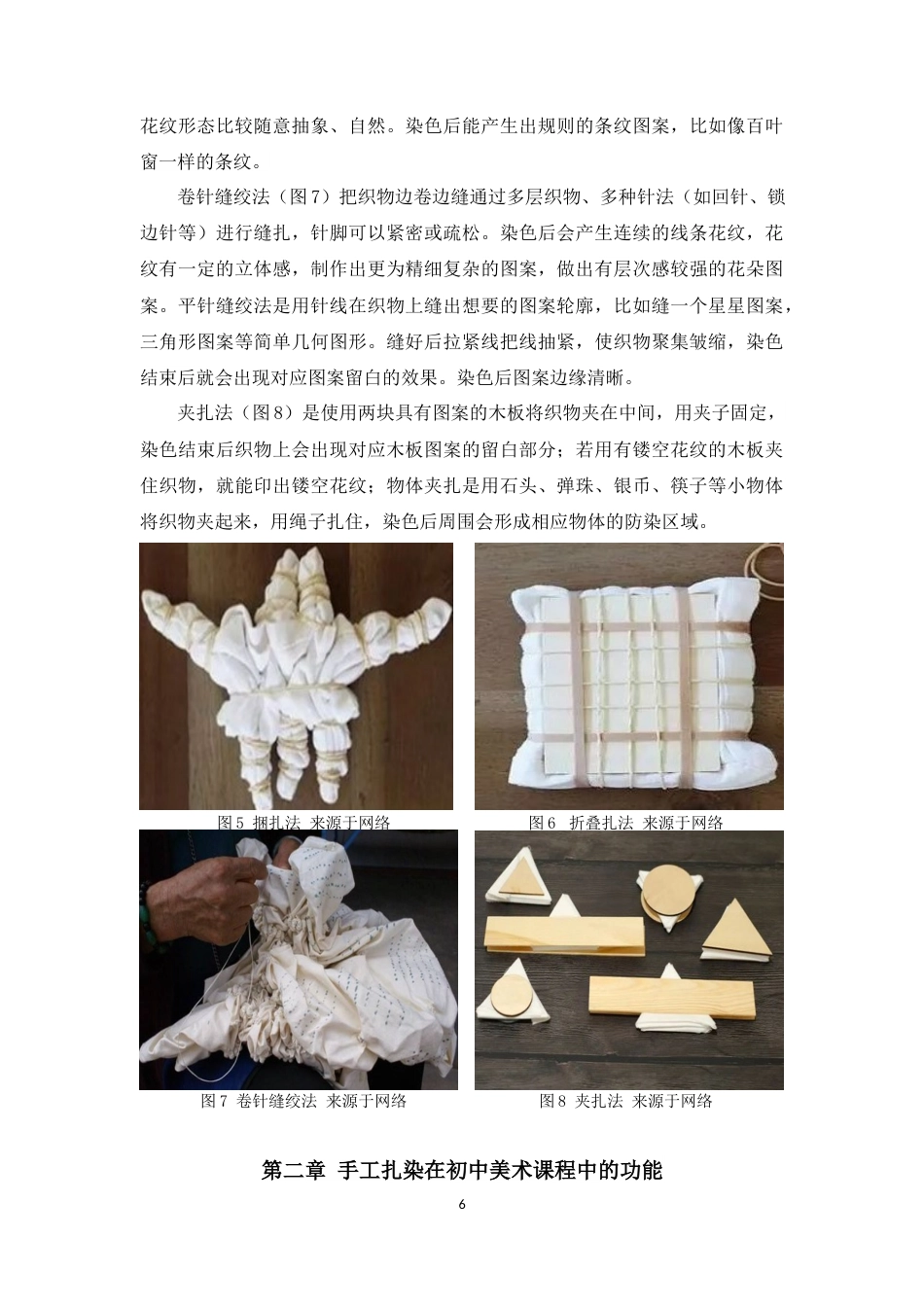 花纹形态比较随意抽象、自然。染色后能产生出规则的条纹图案，比如像百叶窗一样的条纹。

卷针缝绞法（图7）把织物边卷边缝通过多层织物、多种针法（如回针、锁边针等）进行缝扎，针脚可以紧密或疏松。染色后会产生连续的线条花纹，花纹有一定的立体感，制作出更为精细复杂的图案，做出有层次感较强的花朵图案。平针缝绞法是用针线在织物上缝出想要的图案轮廓，比如缝一个星星图案，三角形图案等简单几何图形。缝好后拉紧线把线抽紧，使织物聚集皱缩，染色结束后就会出现对应图案留白的效果。染色后图案边缘清晰。

夹扎法（图8）是使用两块具有图案的木板将织物夹在中间，用夹子固定，染色结束后织物上会出现对应木板图案的留白部分；若用有镂空花纹的木板夹住织物，就能印出镂空花纹；物体夹扎是用石头、弹珠、银币、筷子等小物体将织物夹起来，用绳子扎住，染色后周围会形成相应物体的防染区域。

图5 捆扎法 来源于网络

图6 折叠扎法 来源于网络

图7 卷针缝绞法 来源于网络

图8 夹扎法 来源于网络

第二章 手工扎染在初中美术课程中的功能

6