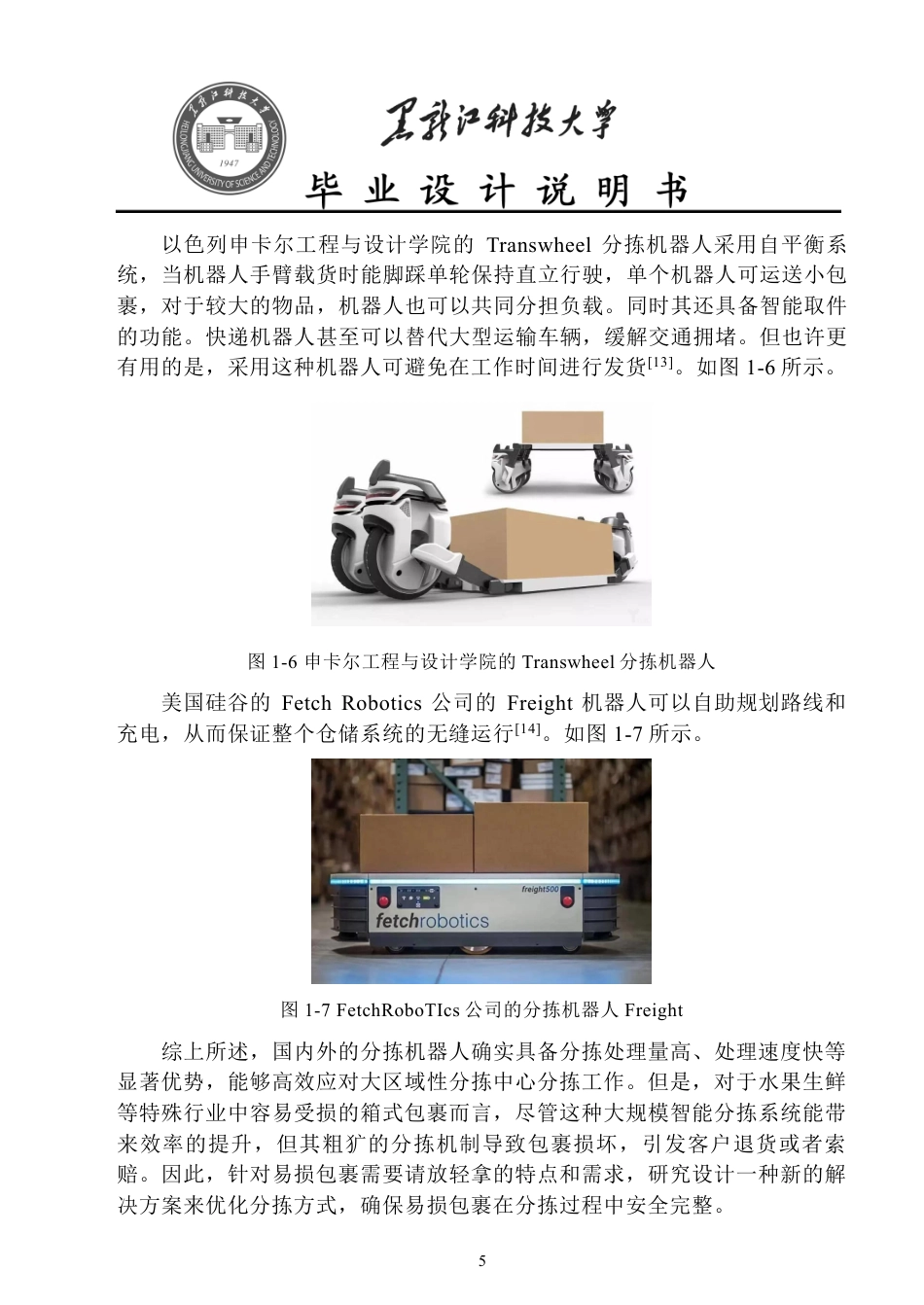 黑龙江科技大学
HEILONGJIANG UNIVERSITY OF SCIENCE AND TECHNOLOGY
1947

黑龙江科技大学

毕 业 设 计 说 明 书

以色列申卡尔工程与设计学院的 Transwheel 分拣机器人采用自平衡系统，当机器人手臂载货时能脚踩单轮保持直立行驶，单个机器人可运送小包裹，对于较大的物品，机器人也可以共同分担负载。同时其还具备智能取件的功能。快递机器人甚至可以替代大型运输车辆，缓解交通拥堵。但也许更有用的是，采用这种机器人可避免在工作时间进行发货$^{[13]}$。如图 1-6 所示。

图 1-6 申卡尔工程与设计学院的 Transwheel 分拣机器人

美国硅谷的 Fetch Robotics 公司的 Freight 机器人可以自助规划路线和充电，从而保证整个仓储系统的无缝运行$^{[14]}$。如图 1-7 所示。

freight500
fetchrobotics

图 1-7 FetchRoboTIcs 公司的分拣机器人 Freight

综上所述，国内外的分拣机器人确实具备分拣处理量高、处理速度快等显著优势，能够高效应对大区域性分拣中心分拣工作。但是，对于水果生鲜等特殊行业中容易受损的箱式包裹而言，尽管这种大规模智能分拣系统能带来效率的提升，但其粗犷的分拣机制导致包裹损坏，引发客户退货或者索赔。因此，针对易损包裹需要请放轻拿的特点和需求，研究设计一种新的解决方案来优化分拣方式，确保易损包裹在分拣过程中安全完整。

5