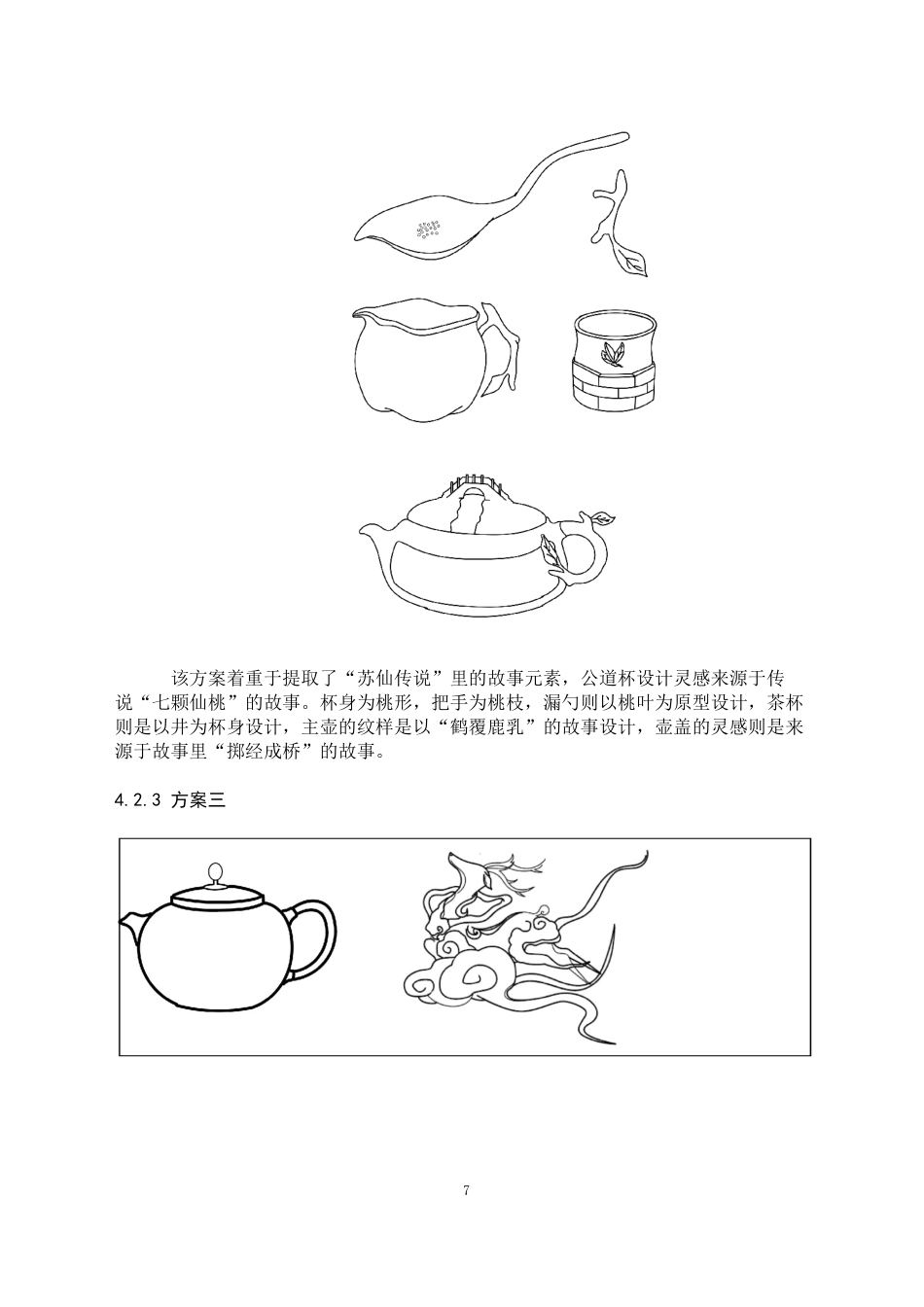 该方案着重于提取了“苏仙传说”里的故事元素，公道杯设计灵感来源于传说“七颗仙桃”的故事。杯身为桃形，把手为桃枝，漏勺则以桃叶为原型设计，茶杯则是以井为杯身设计，主壶的纹样是以“鹤覆鹿乳”的故事设计，壶盖的灵感则是来源于故事里“掷经成桥”的故事。

4.2.3 方案三

7