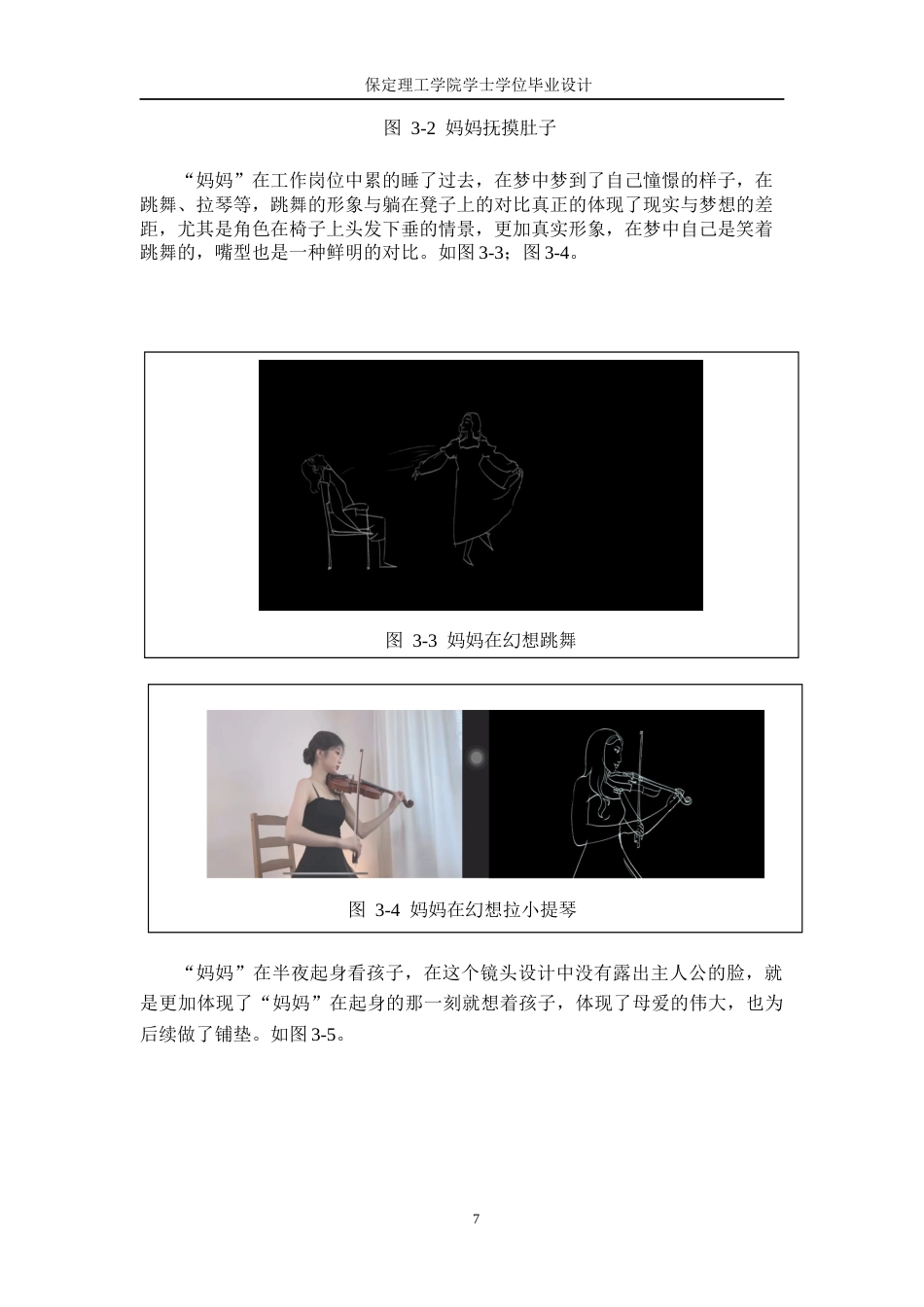 保定理工学院学士学位毕业设计

图 3-2 妈妈抚摸肚子

“妈妈”在工作岗位中累的睡了过去，在梦中梦到了自己憧憬的样子，在跳舞、拉琴等，跳舞的形象与躺在凳子上的对比真正的体现了现实与梦想的差距，尤其是角色在椅子上头发下垂的情景，更加真实形象，在梦中自己是笑着跳舞的，嘴型也是一种鲜明的对比。如图 3-3；图 3-4。

图 3-3 妈妈在幻想跳舞

图 3-4 妈妈在幻想拉小提琴

“妈妈”在半夜起身看孩子，在这个镜头设计中没有露出主人公的脸，就是更加体现了“妈妈”在起身的那一刻就想着孩子，体现了母爱的伟大，也为后续做了铺垫。如图 3-5。

7